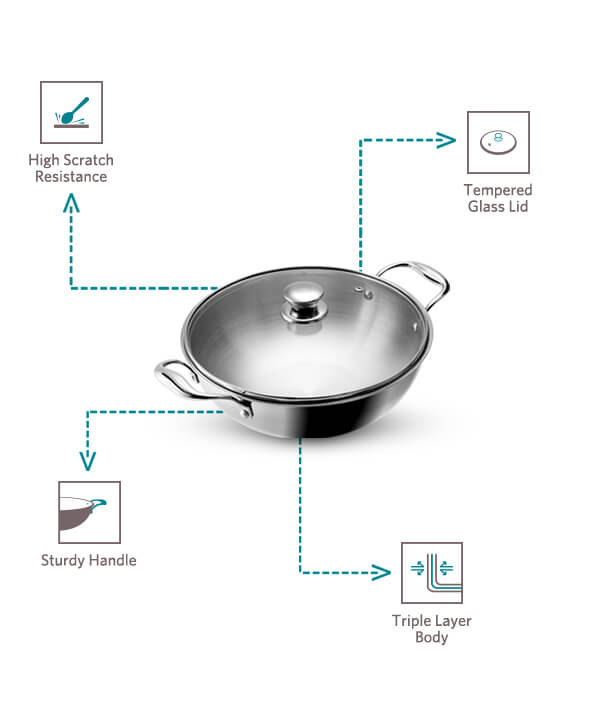 High Scratch Resistance

Tempered Glass Lid

Sturdy Handle

Triple Layer Body