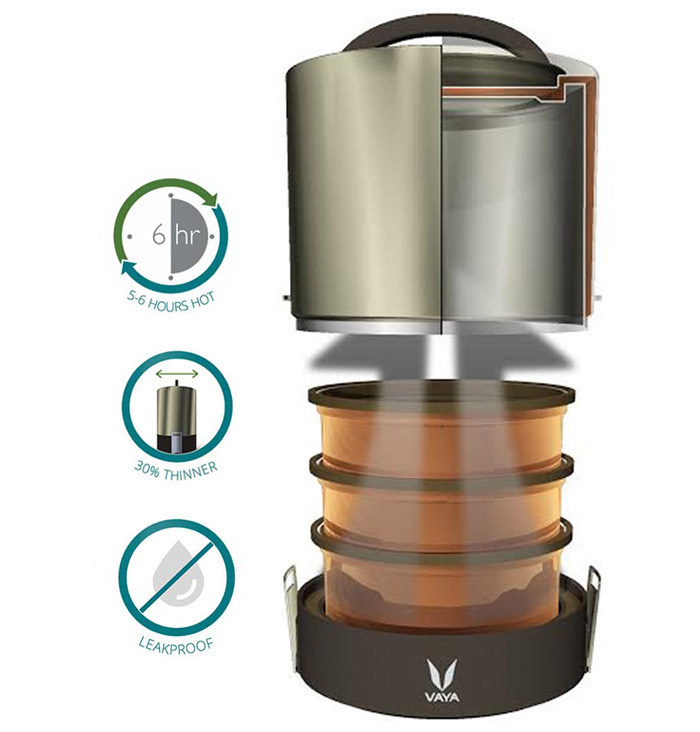 6 hr

5-6 HOURS HOT

30% THINNER

LEAKPROOF

VAYA